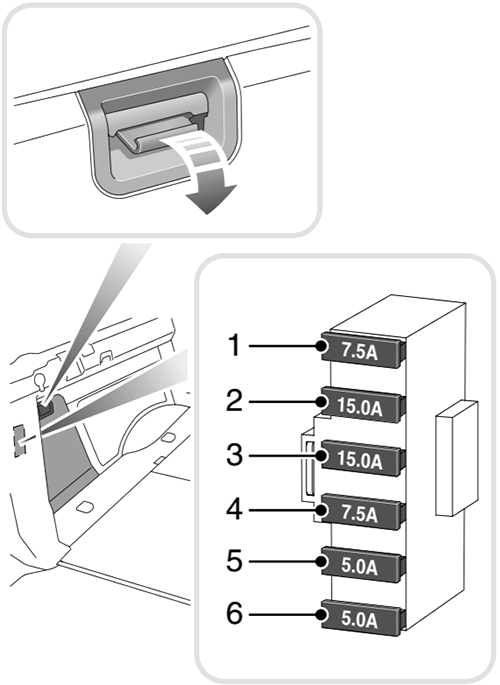 1 7.5A
2 15.0A
3 15.0A
4 7.5A
5 5.0A
6 5.0A